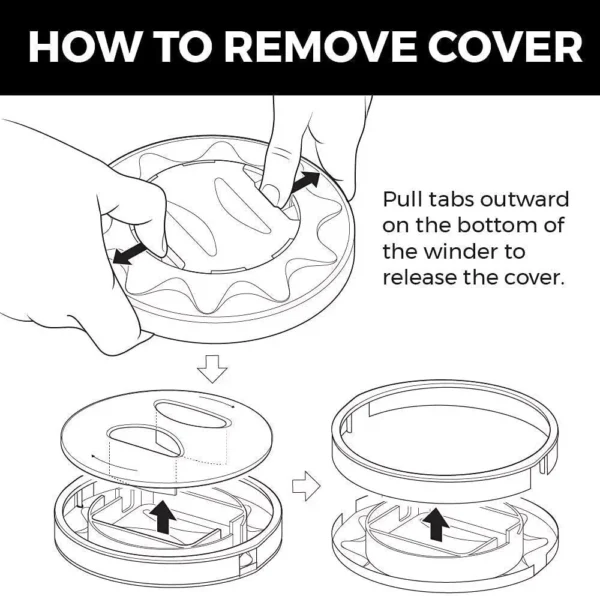 HOW TO REMOVE COVER

Pull tabs outward on the bottom of the winder to release the cover.