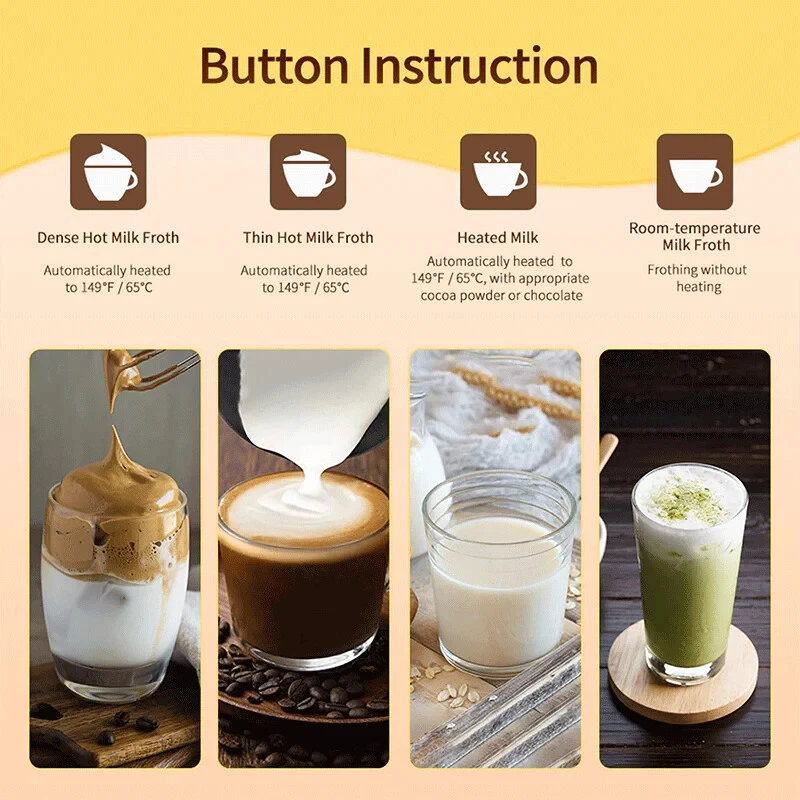 Button Instruction

Dense Hot Milk Froth

Automatically heated to 149°F / 65°C

Thin Hot Milk Froth

Automatically heated to 149°F / 65°C

Heated Milk

Automatically heated to 149°F / 65°C, with appropriate cocoa powder or chocolate

Room-temperature Milk Froth

Frothing without heating